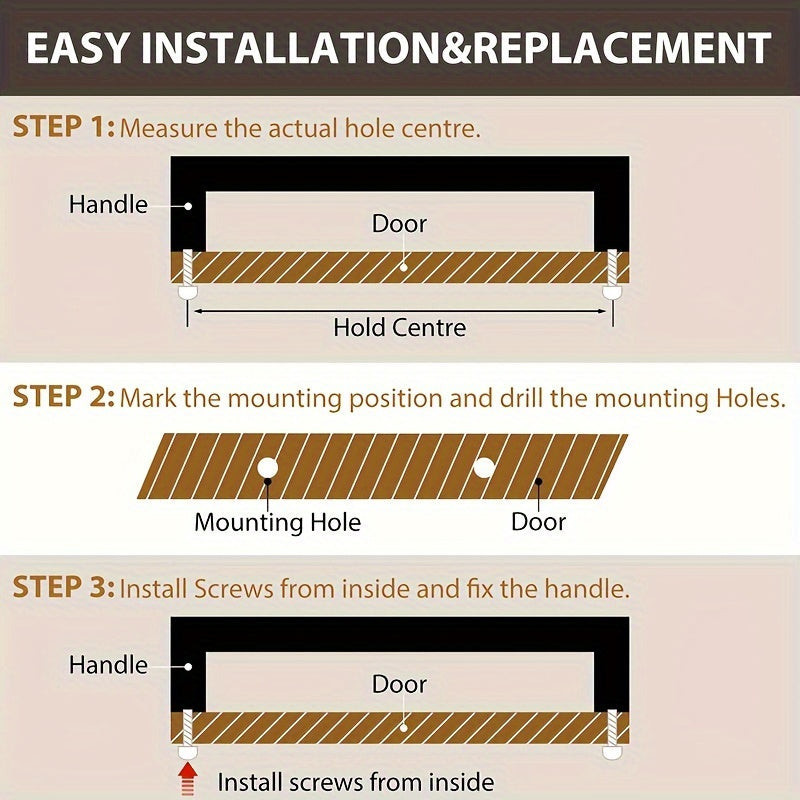 EASY INSTALLATION&REPLACEMENT

STEP 1: Measure the actual hole centre.

Handle

Door

Hold Centre

STEP 2: Mark the mounting position and drill the mounting Holes.

Mounting Hole

Door

STEP 3: Install Screws from inside and fix the handle.

Handle

Door

Install screws from inside