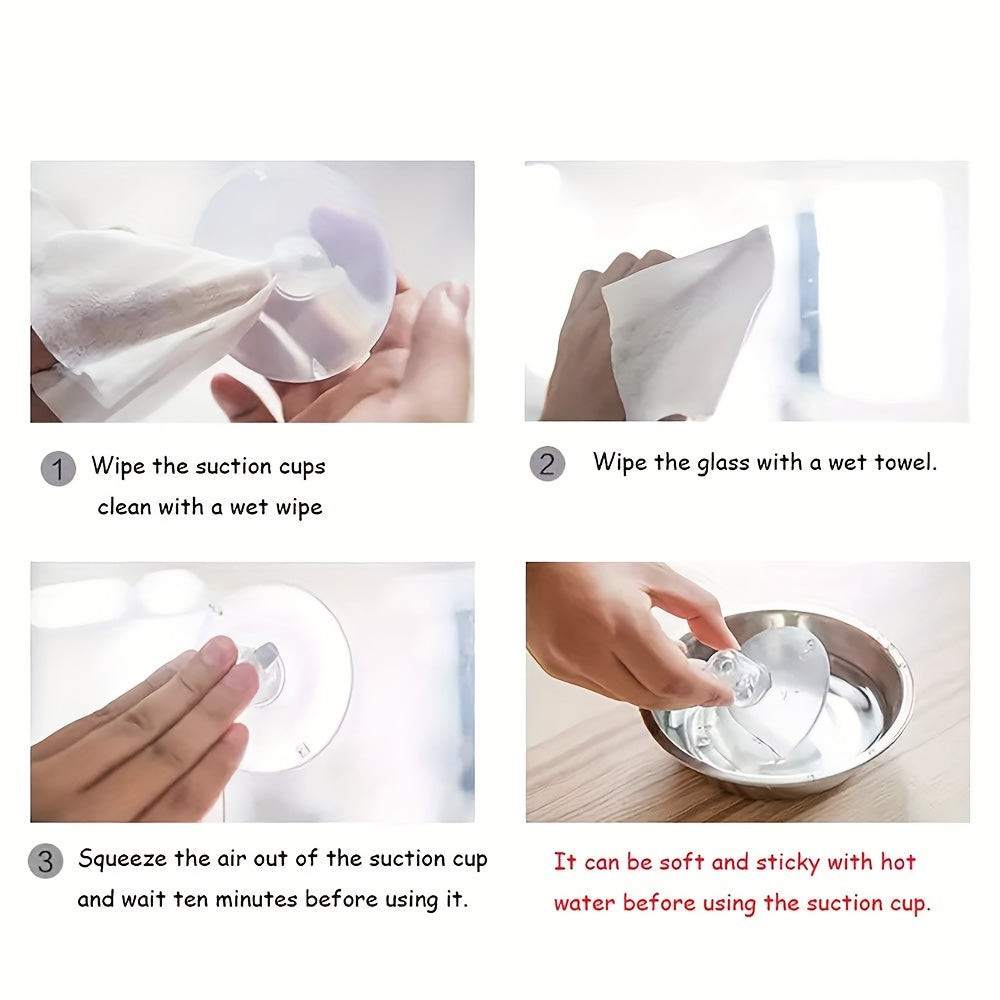 1 Wipe the suction cups clean with a wet wipe

2 Wipe the glass with a wet towel.

3 Squeeze the air out of the suction cup and wait ten minutes before using it.

It can be soft and sticky with hot water before using the suction cup.