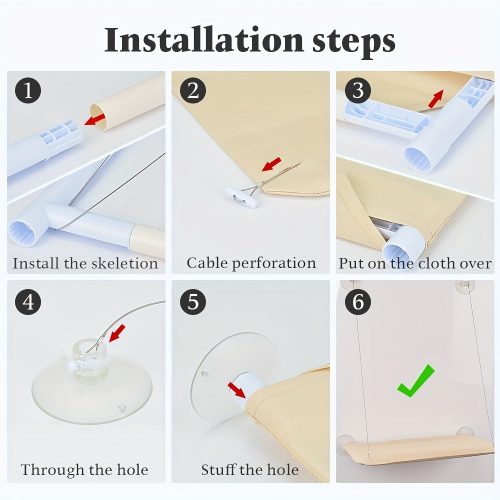 Installation steps

1
Install the skeletion

2
Cable perforation

3
Put on the cloth over

4
Through the hole

5
Stuff the hole

6