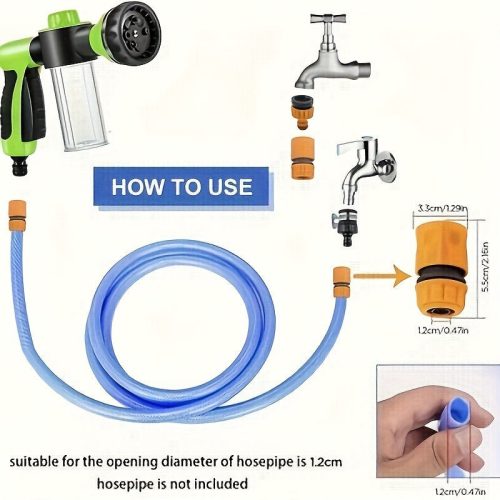 HOW TO USE

3.3cm/1.29in

5.5cm/2.16in

1.2cm/0.47in

suitable for the opening diameter of hosepipe is 1.2cm

hosepipe is not included

1.2cm/0.47in