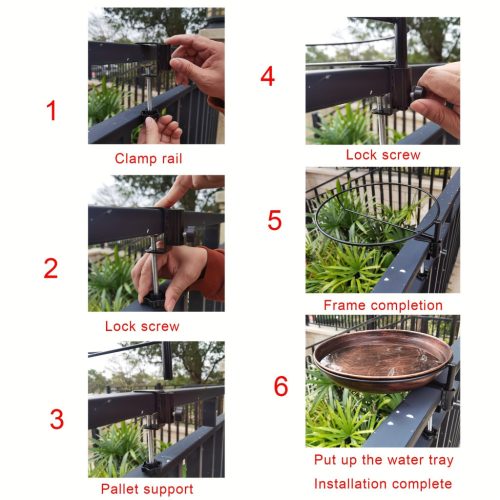 1
Clamp rail

2
Lock screw

3
Pallet support

4
Lock screw

5
Frame completion

6
Put up the water tray
Installation complete