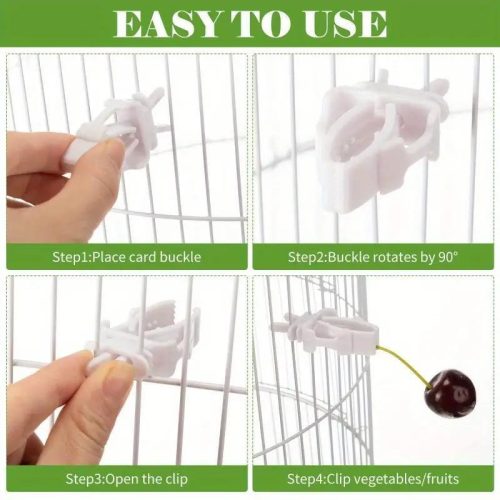 EASY TO USE

Step1:Place card buckle

Step2:Buckle rotates by 90°

Step3:Open the clip

Step4:Clip vegetables/fruits