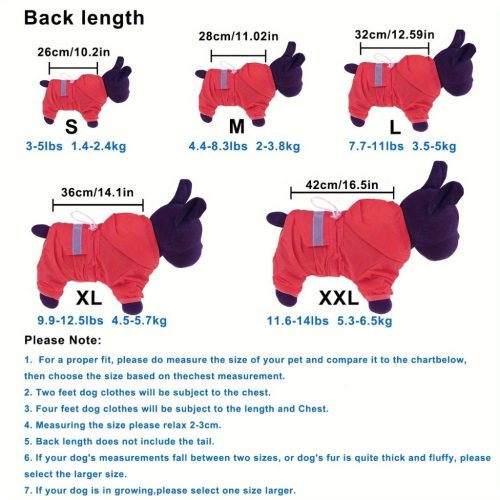 Back length

26cm/10.2in
S
3-5lbs 1.4-2.4kg

28cm/11.02in
M
4.4-8.3lbs 2-3.8kg

32cm/12.59in
L
7.7-11lbs 3.5-5kg

36cm/14.1in
XL
9.9-12.5lbs 4.5-5.7kg

42cm/16.5in
XXL
11.6-14lbs 5.3-6.5kg

Please Note:

1. For a proper fit, please do measure the size of your pet and compare it to the chartbelow, then choose the size based on thechest measurement.

2. Two feet dog clothes will be subject to the chest.

3. Four feet dog clothes will be subject to the length and Chest.

4. Measuring the size please relax 2-3cm.

5. Back length does not include the tail.

6. If your dog's measurements fall between two sizes, or dog's fur is quite thick and fluffy, please select the larger size.

7. If your dog is in growing,please select one size larger.