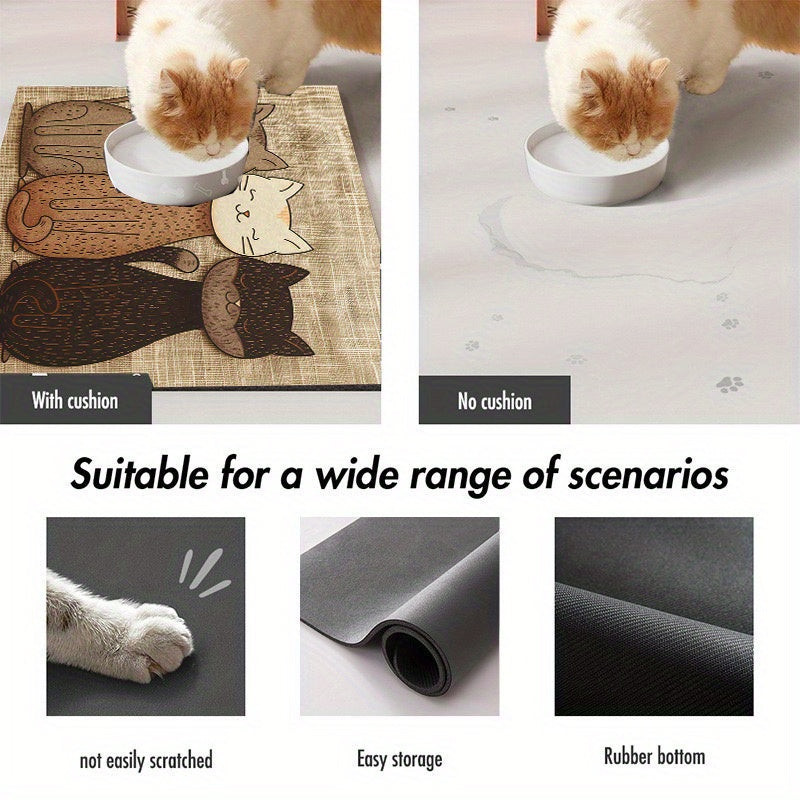 With cushion

No cushion

Suitable for a wide range of scenarios

not easily scratched

Easy storage

Rubber bottom