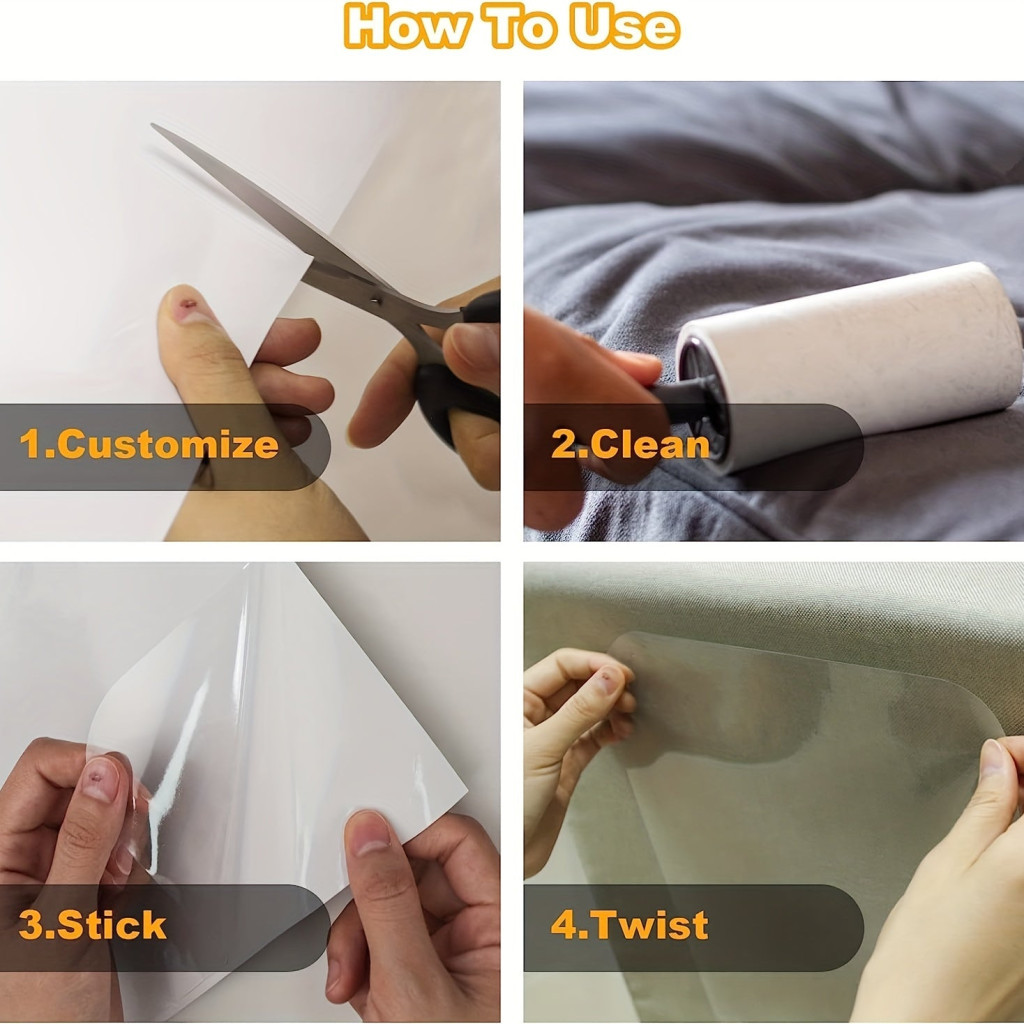 How To Use

1.Customize

2.Clean

3.Stick

4.Twist