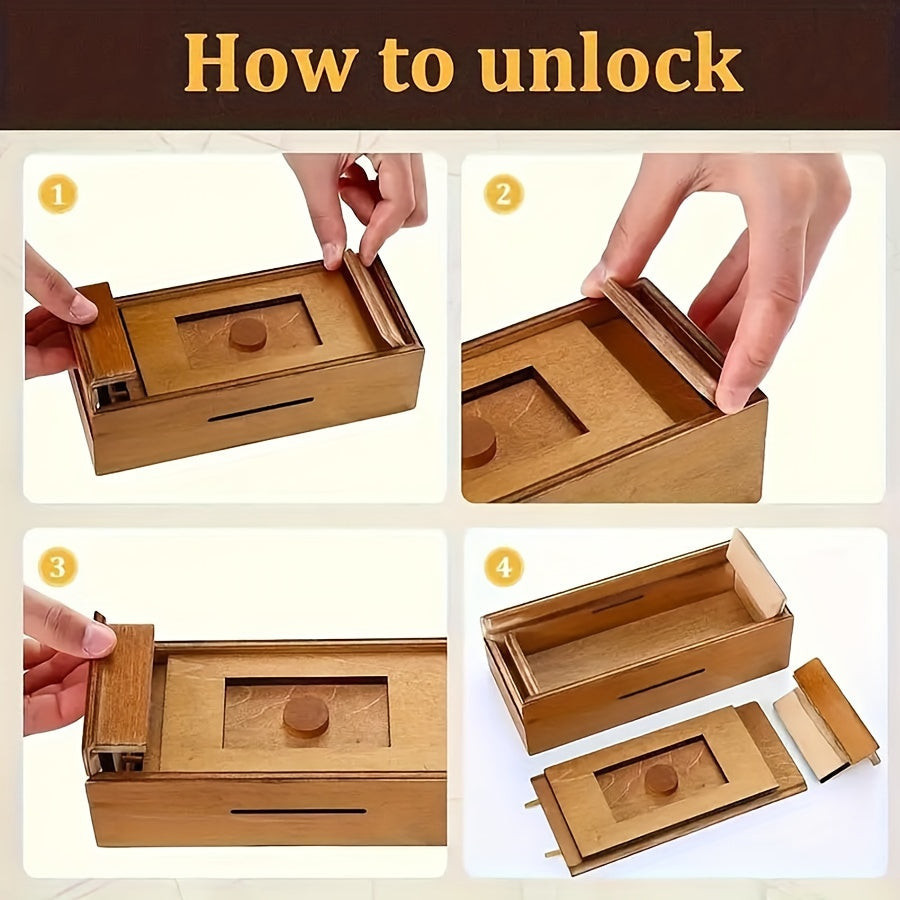 How to unlock

1

2

3

4