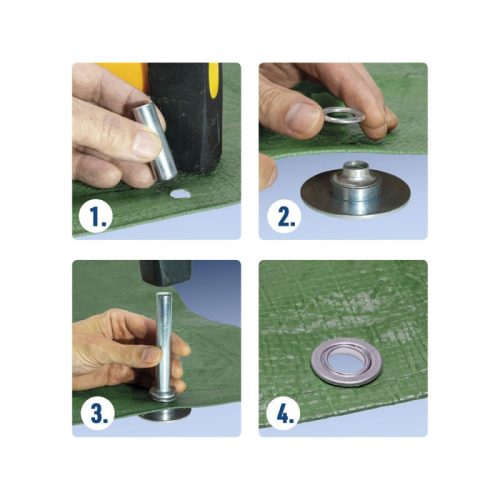 1.

2.

3.

4.