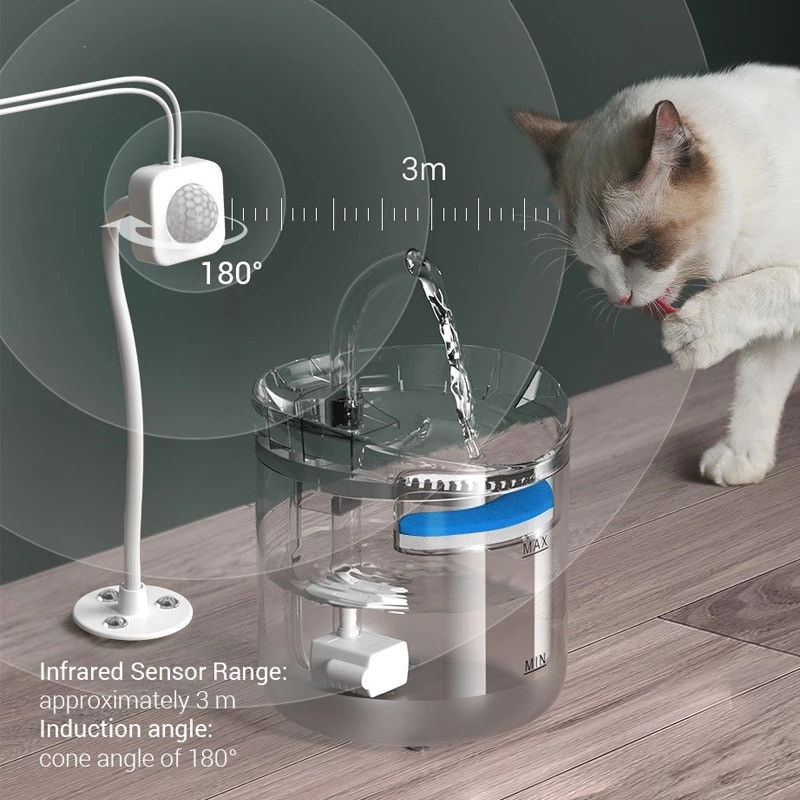 3m

180°

MAX

MIN

Infrared Sensor Range:
approximately 3 m
Induction angle:
cone angle of 180°