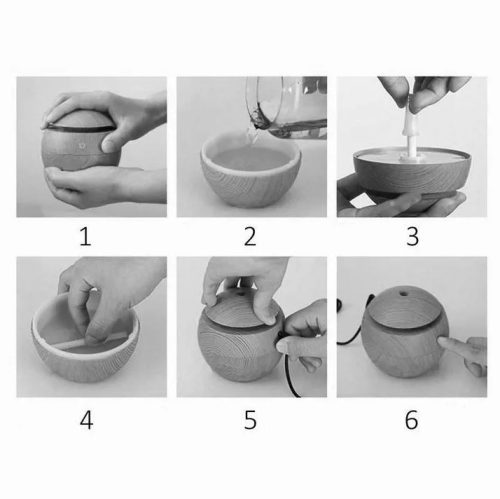 1

2

3

4

5

6