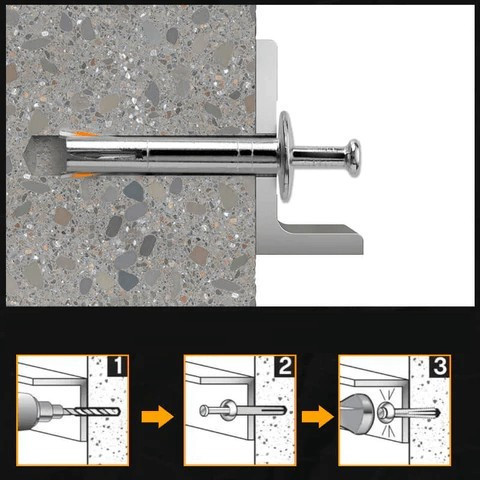 1

2

3