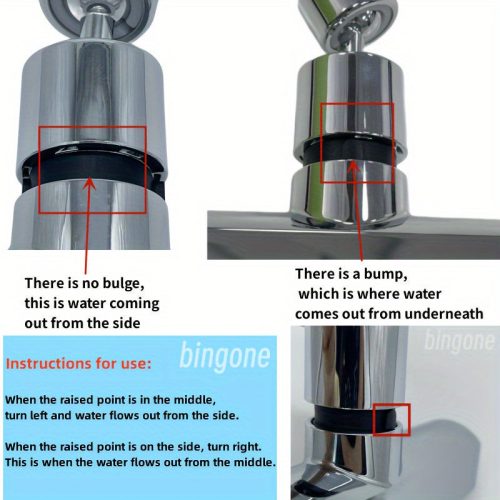 There is no bulge, this is water coming out from the side

There is a bump, which is where water comes out from underneath

Instructions for use:

bingone

When the raised point is in the middle, turn left and water flows out from the side.

When the raised point is on the side, turn right. This is when the water flows out from the middle.

bingone