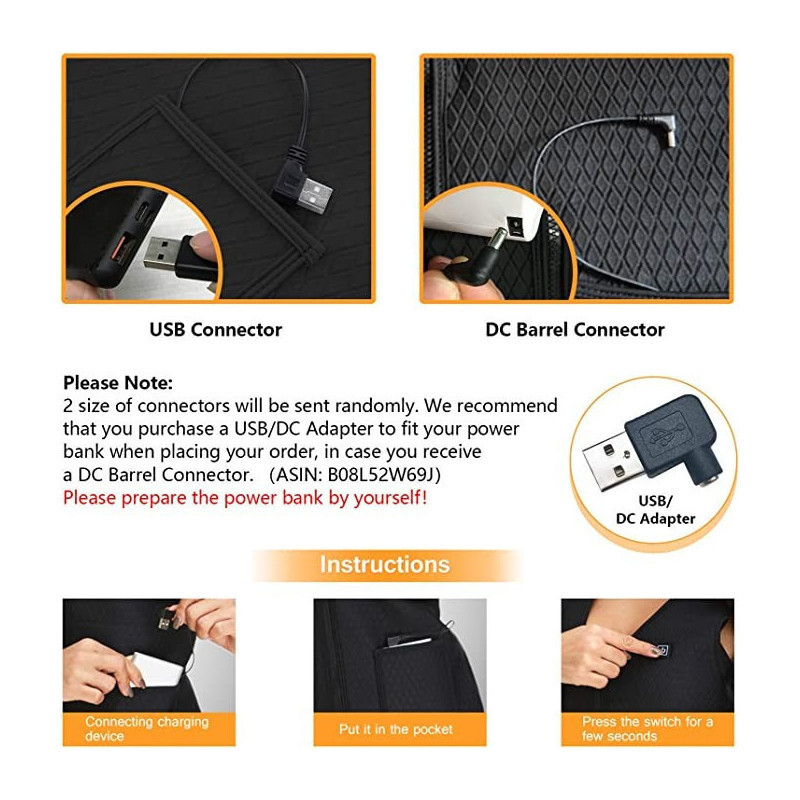 USB Connector

DC Barrel Connector

Please Note:
2 size of connectors will be sent randomly. We recommend that you purchase a USB/DC Adapter to fit your power bank when placing your order, in case you receive a DC Barrel Connector. (ASIN: B08L52W69J)
Please prepare the power bank by yourself!

USB/
DC Adapter

Instructions

Connecting charging device

Put it in the pocket

Press the switch for a few seconds