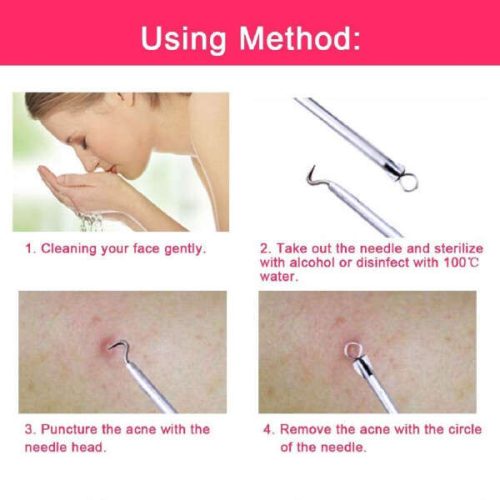 Using Method:

1. Cleaning your face gently.

2. Take out the needle and sterilize with alcohol or disinfect with 100℃ water.

3. Puncture the acne with the needle head.

4. Remove the acne with the circle of the needle.