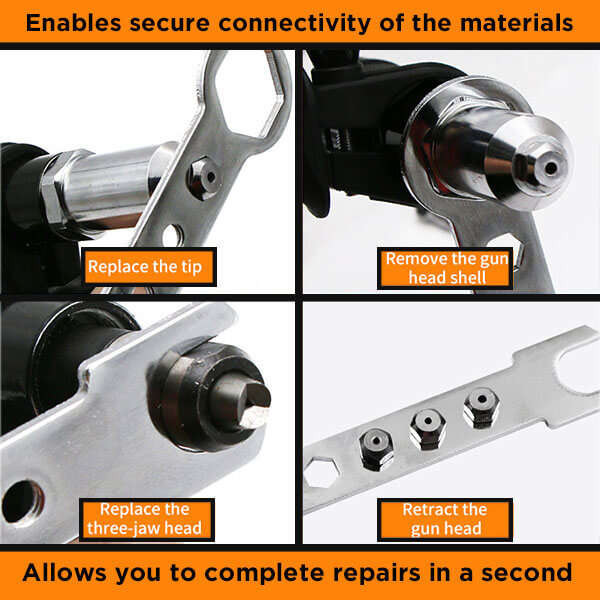 Enables secure connectivity of the materials

Replace the tip

Remove the gun head shell

Replace the three-jaw head

Retract the gun head

Allows you to complete repairs in a second