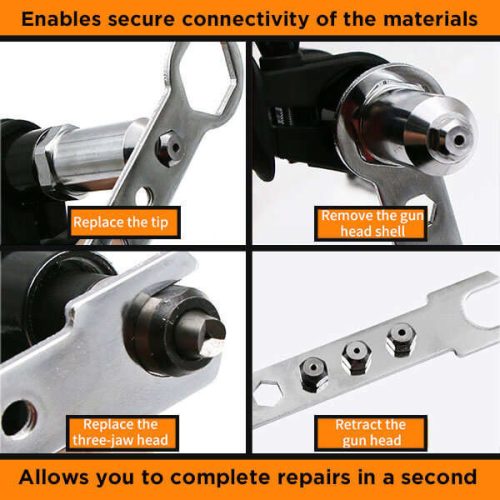 Enables secure connectivity of the materials

Replace the tip

Remove the gun head shell

Replace the three-jaw head

Retract the gun head

Allows you to complete repairs in a second