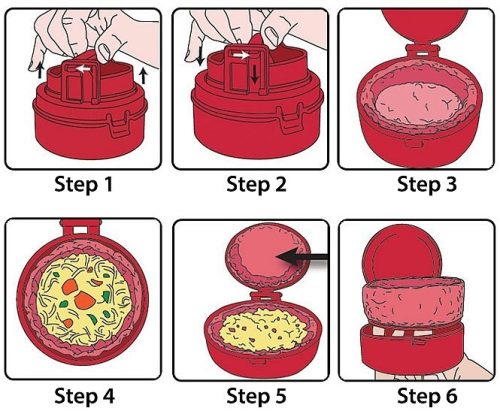 Step 1

Step 2

Step 3

Step 4

Step 5

Step 6